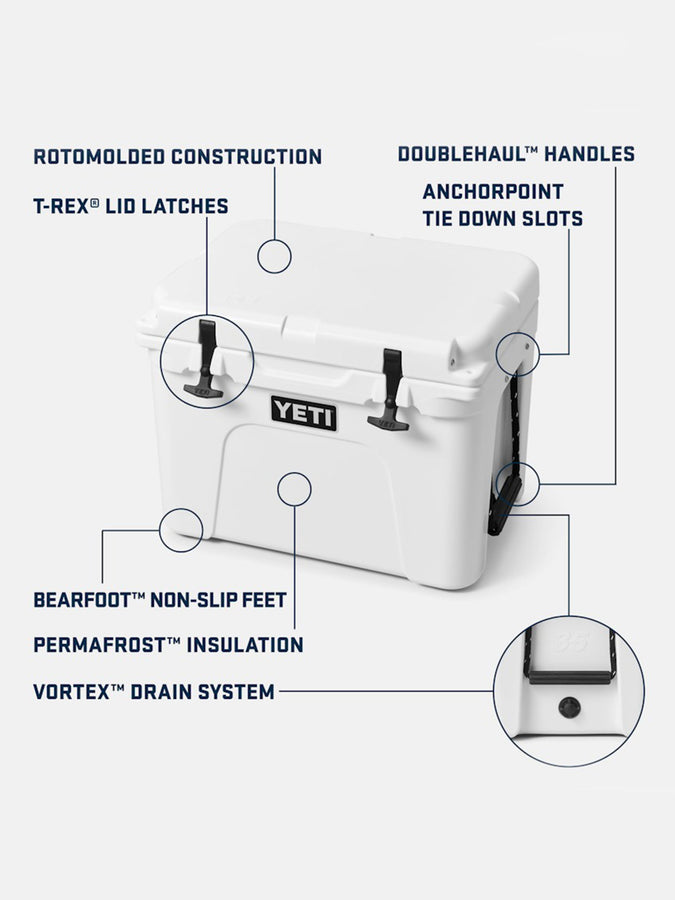 ROTOMOLDED CONSTRUCTION

T-REX® LID LATCHES

DOUBLEHAUL™ HANDLES

ANCHORPOINT TIE DOWN SLOTS

YETI

BEARFOOT™ NON-SLIP FEET

PERMAFROST™ INSULATION

VORTEX™ DRAIN SYSTEM

35